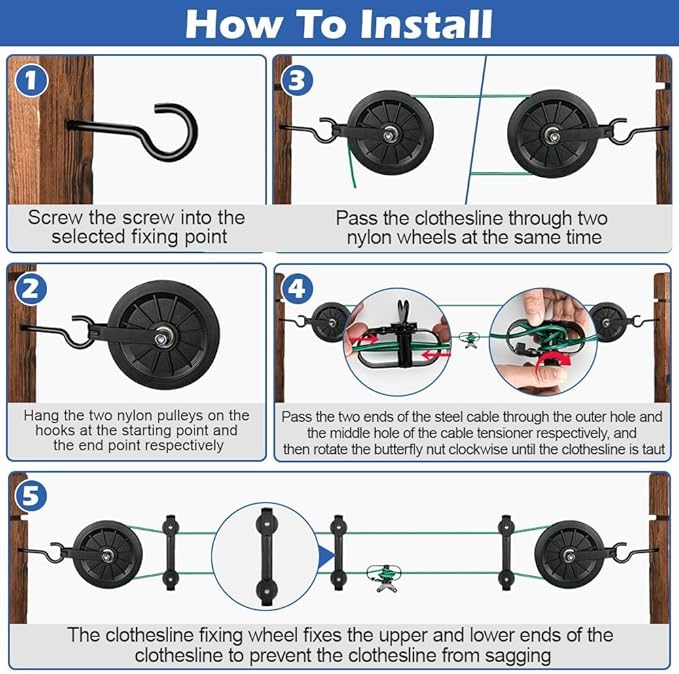 How To Install

1

Screw the screw into the selected fixing point

3

Pass the clothesline through two nylon wheels at the same time

2

Hang the two nylon pulleys on the hooks at the starting point and the end point respectively

4

Pass the two ends of the steel cable through the outer hole and the middle hole of the cable tensioner respectively, and then rotate the butterfly nut clockwise until the clothesline is taut

5

The clothesline fixing wheel fixes the upper and lower ends of the clothesline to prevent the clothesline from sagging